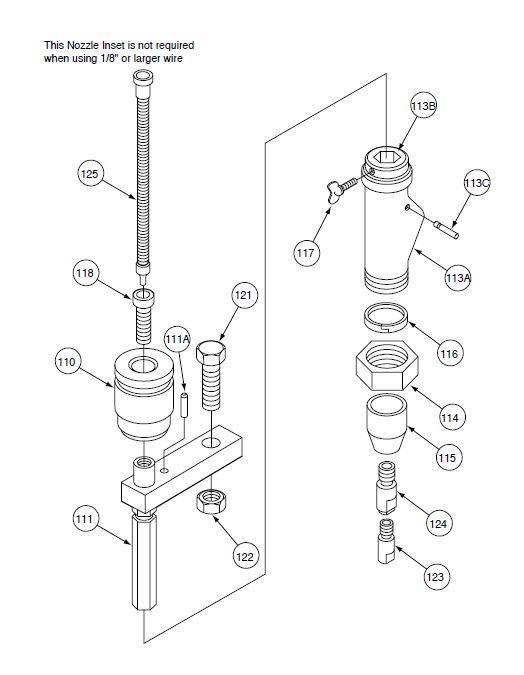 This Nozzle Inset is not required when using 1/8" or larger wire

125

118

110

111A

121

111

122

113B

113C

117

113A

116

114

115

124

123